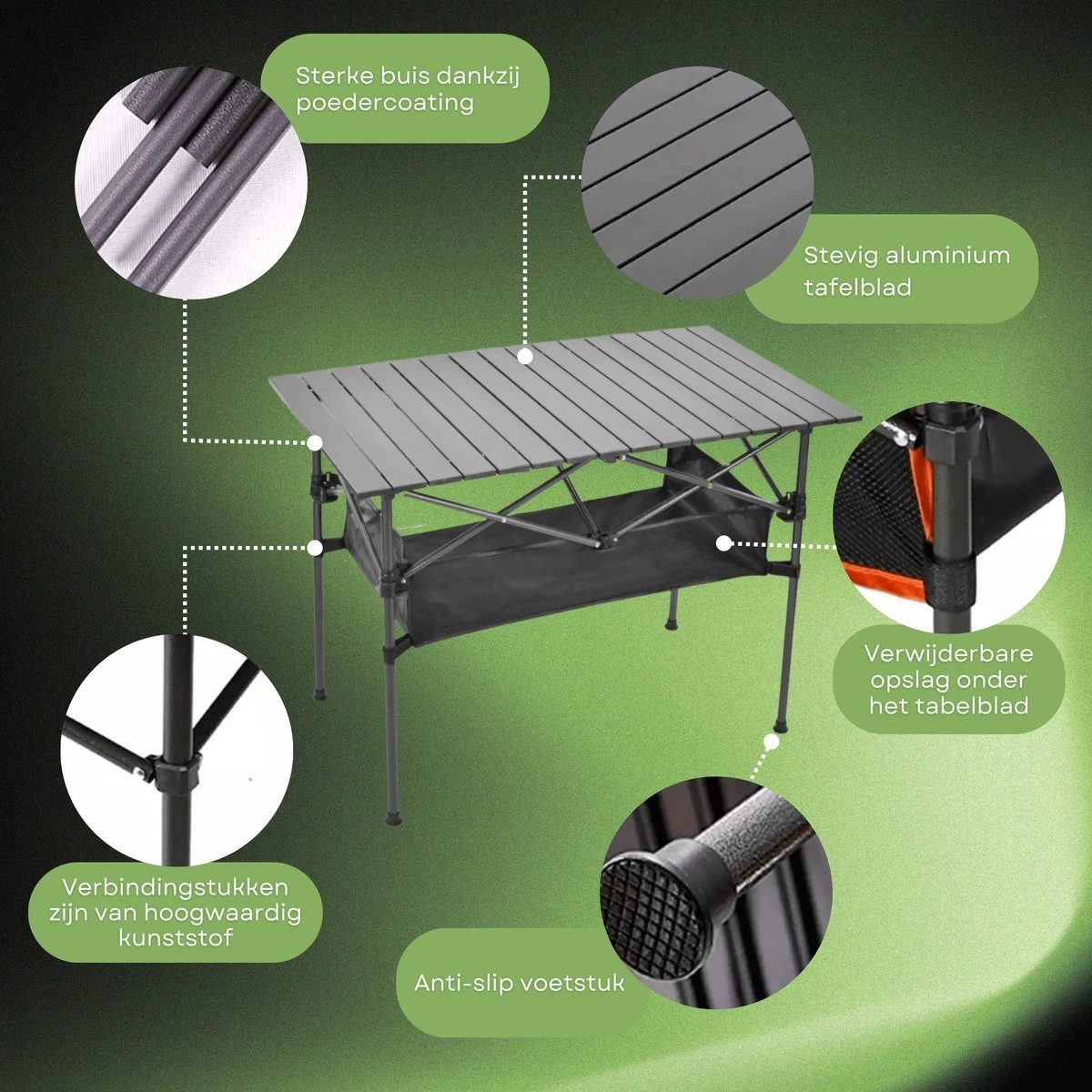 Sterke buis dankzij poedercoating

Stevig aluminium tafelblad

Verwijderbare opslag onder het tabelblad

Verbindingstukken zijn van hoogwaardig kunststof

Anti-slip voetstuk