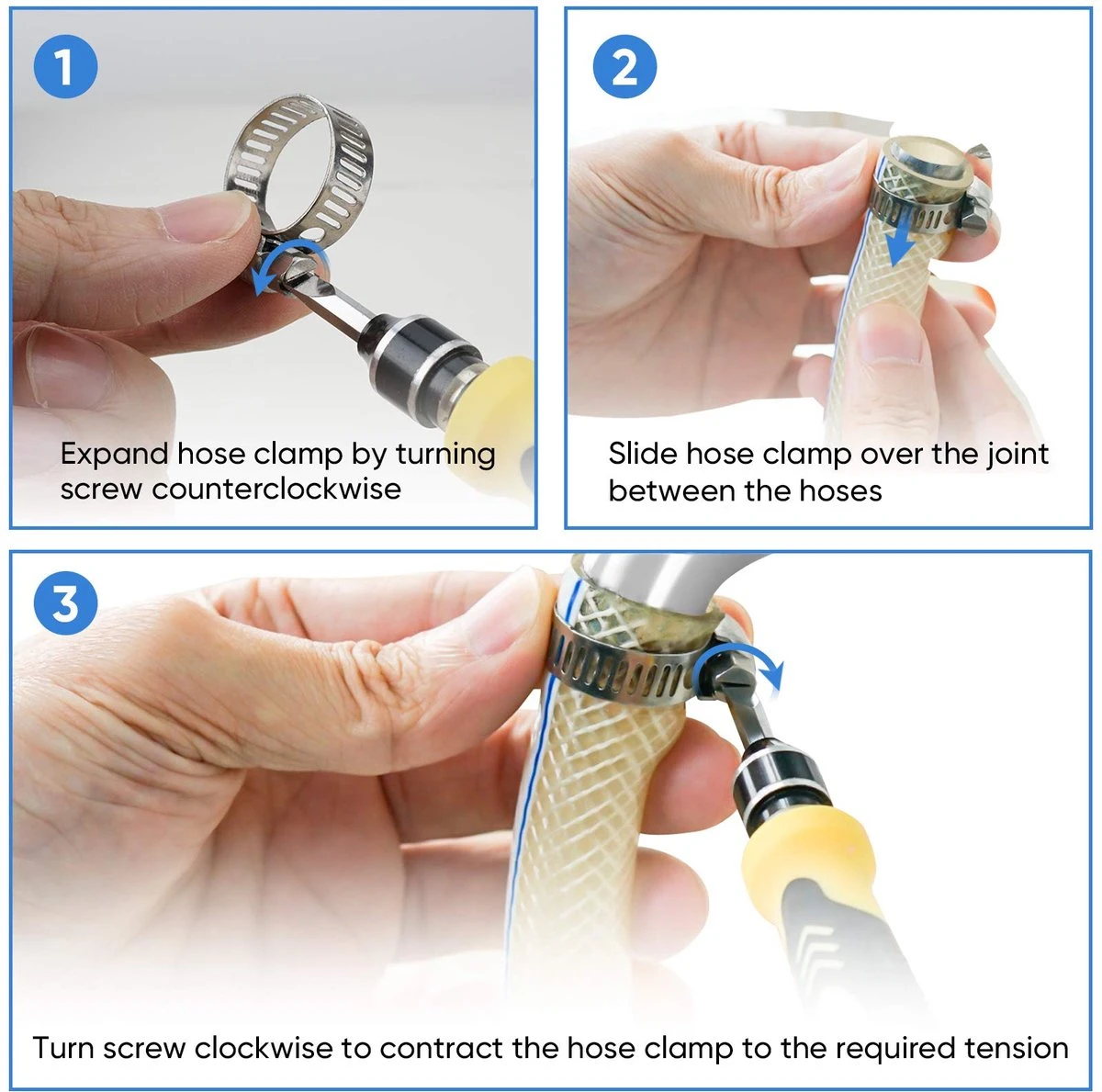 1

Expand hose clamp by turning screw counterclockwise

2

Slide hose clamp over the joint between the hoses

3

Turn screw clockwise to contract the hose clamp to the required tension